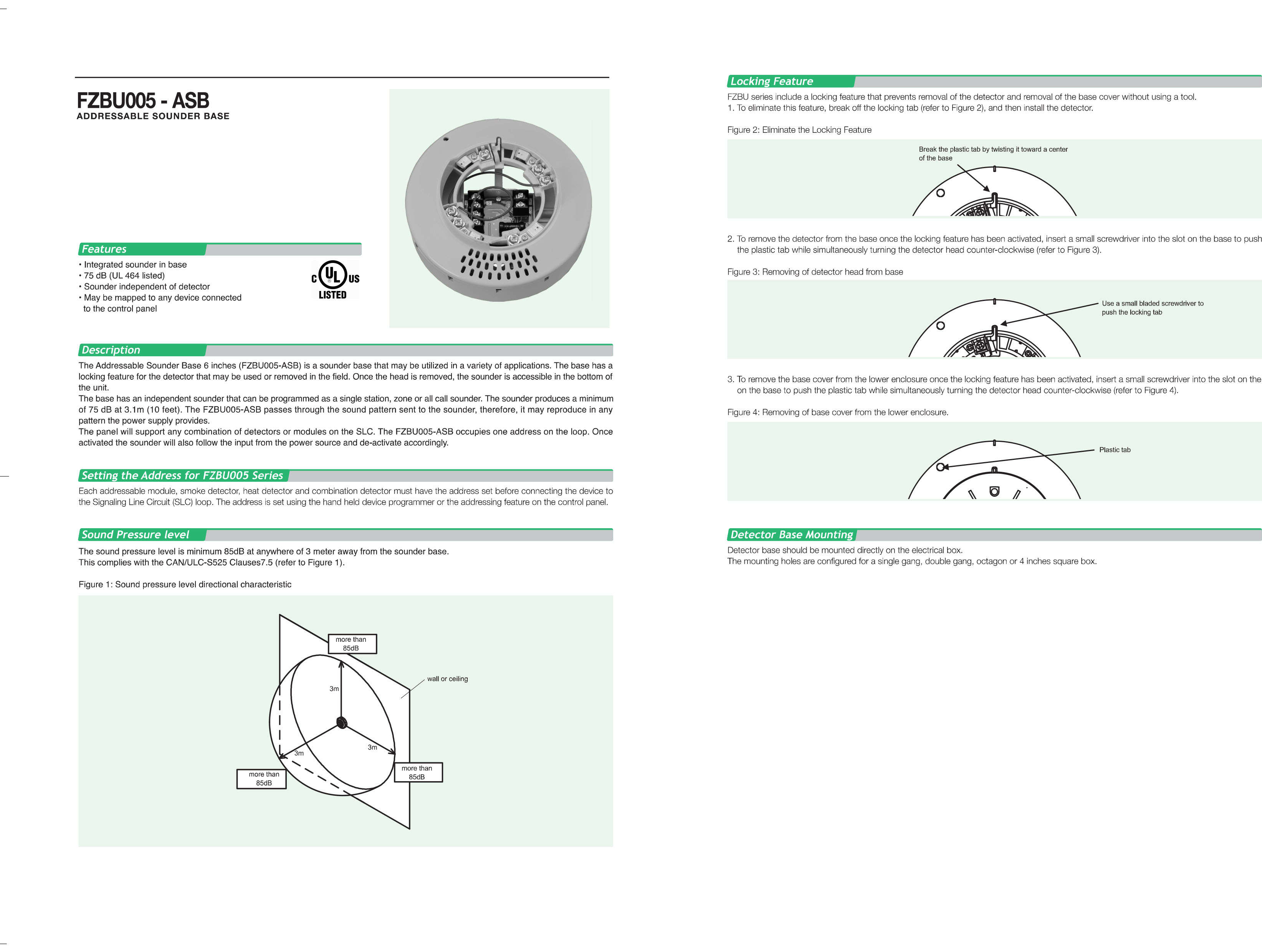 FZBU005 - ASB
ADDRESSABLE SOUNDER BASE

Features
• Integrated sounder in base
• 75 dB (UL 464 listed)
• Sounder independent of detector
• May be mapped to any device connected to the control panel

C UL US
LISTED

Description
The Addressable Sounder Base 6 inches (FZBU005-ASB) is a sounder base that may be utilized in a variety of applications. The base has a locking feature for the detector that may be used or removed in the field. Once the head is removed, the sounder is accessible in the bottom of the unit.
The base has an independent sounder that can be programmed as a single station, zone or all call sounder. The sounder produces a minimum of 75 dB at 3.1m (10 feet). The FZBU005-ASB passes through the sound pattern sent to the sounder, therefore, it may reproduce in any pattern the power supply provides.
The panel will support any combination of detectors or modules on the SLC. The FZBU005-ASB occupies one address on the loop. Once activated the sounder will also follow the input from the power source and de-activate accordingly.

Setting the Address for FZBU005 Series
Each addressable module, smoke detector, heat detector and combination detector must have the address set before connecting the device to the Signaling Line Circuit (SLC) loop. The address is set using the hand held device programmer or the addressing feature on the control panel.

Sound Pressure level
The sound pressure level is minimum 85dB at anywhere of 3 meter away from the sounder base.
This complies with the CAN/ULC-S525 Clauses7.5 (refer to Figure 1).

Figure 1: Sound pressure level directional characteristic

more than 85dB
wall or ceiling
3m
3m
3m
more than 85dB
more than 85dB

Locking Feature
FZBU series include a locking feature that prevents removal of the detector and removal of the base cover without using a tool.
1. To eliminate this feature, break off the locking tab (refer to Figure 2), and then install the detector.

Figure 2: Eliminate the Locking Feature

Break the plastic tab by twisting it toward a center of the base

2. To remove the detector from the base once the locking feature has been activated, insert a small screwdriver into the slot on the base to push the plastic tab while simultaneously turning the detector head counter-clockwise (refer to Figure 3).

Figure 3: Removing of detector head from base

Use a small bladed screwdriver to push the locking tab

3. To remove the base cover from the lower enclosure once the locking feature has been activated, insert a small screwdriver into the slot on the on the base to push the plastic tab while simultaneously turning the detector head counter-clockwise (refer to Figure 4).

Figure 4: Removing of base cover from the lower enclosure.

Plastic tab

Detector Base Mounting
Detector base should be mounted directly on the electrical box.
The mounting holes are configured for a single gang, double gang, octagon or 4 inches square box.