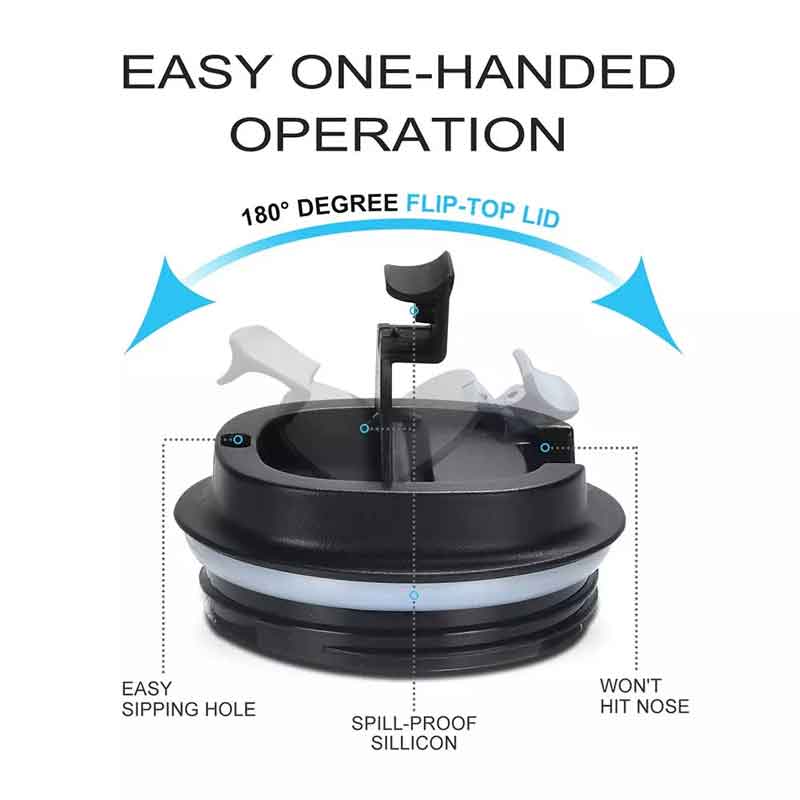 EASY ONE-HANDED OPERATION

180° DEGREE FLIP-TOP LID

EASY SIPPING HOLE

SPILL-PROOF SILLICON

WON'T HIT NOSE